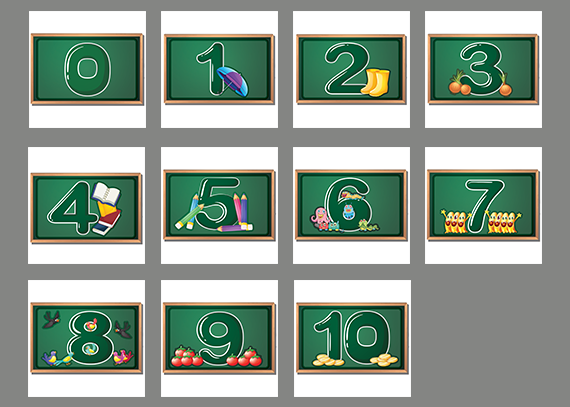 0

1

2

3

4

5

6

7

8

9

10