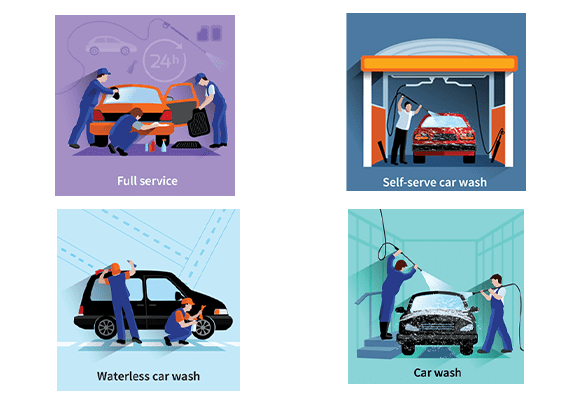 24h

Full service

Self-serve car wash

Waterless car wash

Car wash